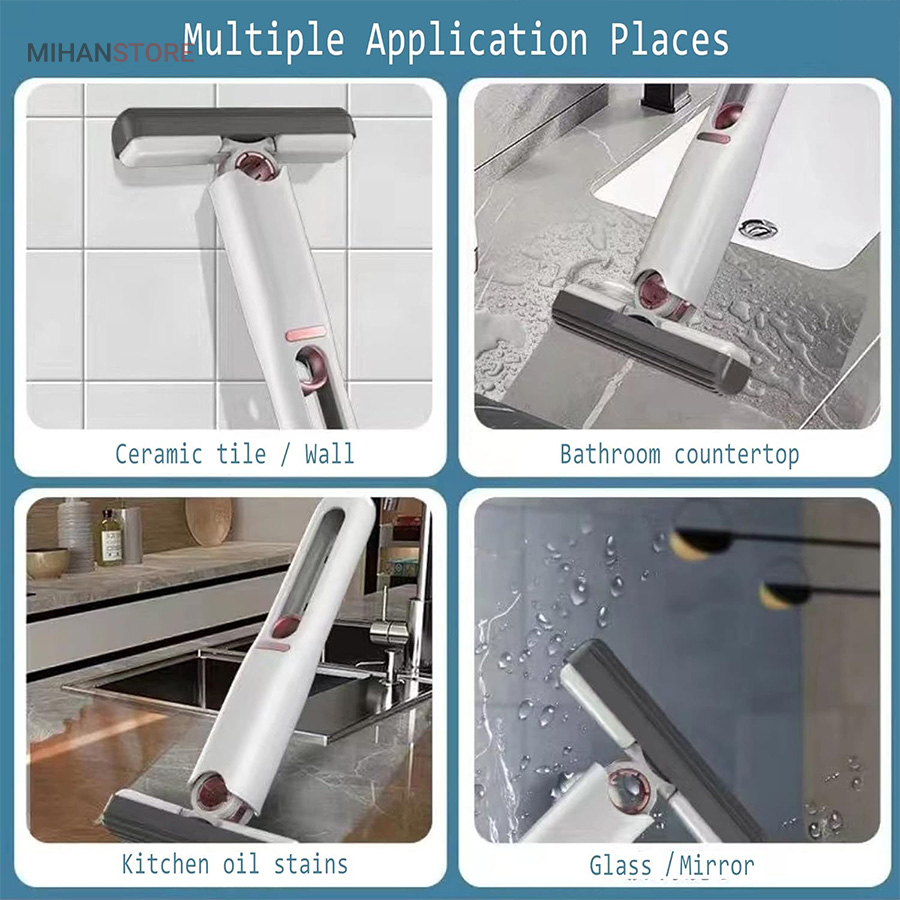 MIHANSTORE

Multiple Application Places

Ceramic tile / Wall

Bathroom countertop

Kitchen oil stains

Glass /Mirror