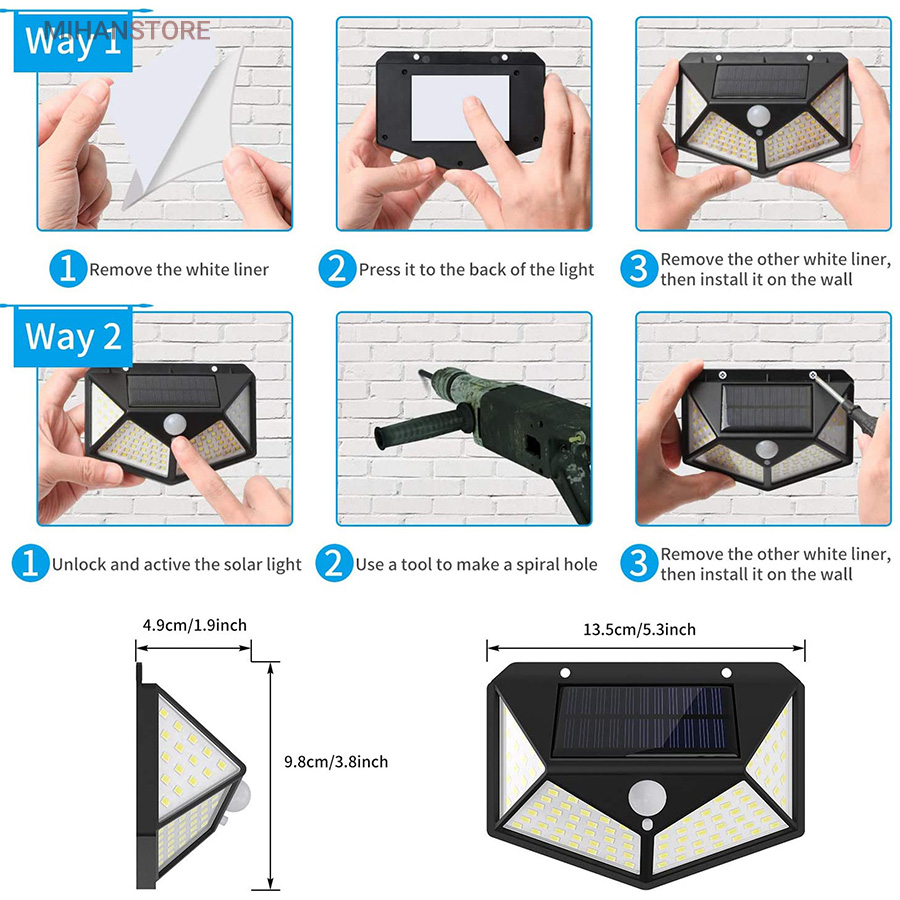 MIHANSTORE

Way 1

1 Remove the white liner

2 Press it to the back of the light

3 Remove the other white liner, then install it on the wall

Way 2

1 Unlock and active the solar light

2 Use a tool to make a spiral hole

3 Remove the other white liner, then install it on the wall

4.9cm/1.9inch

9.8cm/3.8inch

13.5cm/5.3inch